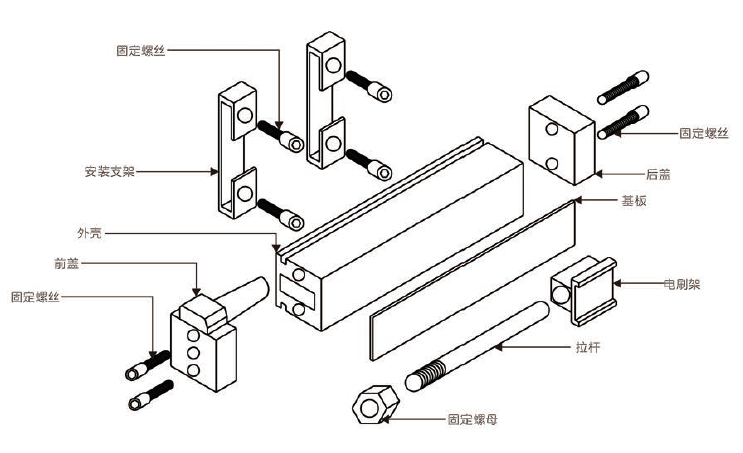 固定螺丝

安装支架

外壳

前盖

固定螺丝

固定螺丝

后盖

基板

电刷架

拉杆

固定螺母